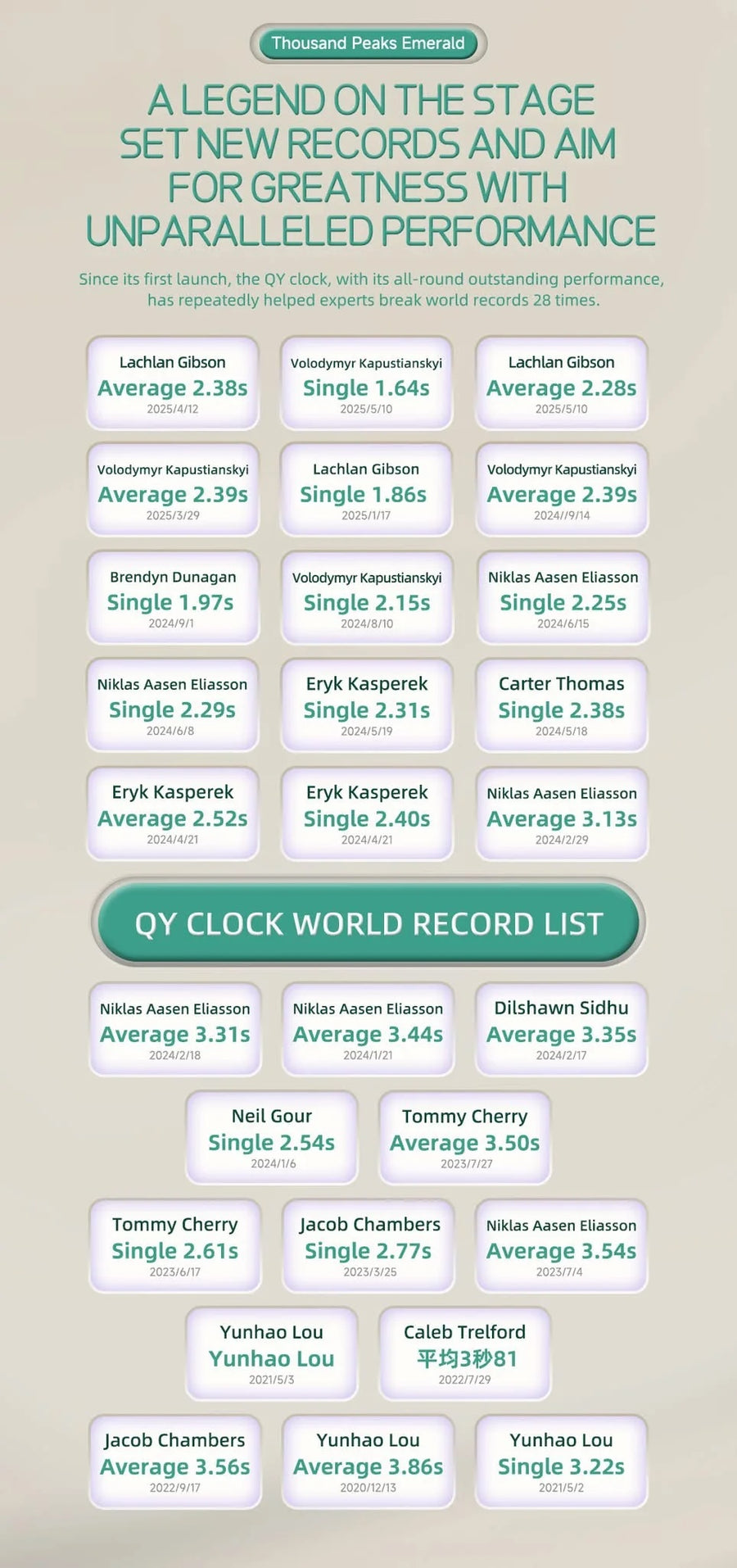 Thousand Peaks Emerald

A LEGEND ON THE STAGE SET NEW RECORDS AND AIM FOR GREATNESS WITH UNPARALLELED PERFORMANCE

Since its first launch, the QY clock, with its all-round outstanding performance, has repeatedly helped experts break world records 28 times.

Lachlan Gibson
Average 2.38s
2025/4/12

Volodymyr Kapustianskyi
Single 1.64s
2025/5/10

Lachlan Gibson
Average 2.28s
2025/5/10

Volodymyr Kapustianskyi
Average 2.39s
2025/3/29

Lachlan Gibson
Single 1.86s
2025/1/17

Volodymyr Kapustianskyi
Average 2.39s
2024//9/14

Brendyn Dunagan
Single 1.97s
2024/9/1

Volodymyr Kapustianskyi
Single 2.15s
2024/8/10

Niklas Aasen Eliasson
Single 2.25s
2024/6/15

Niklas Aasen Eliasson
Single 2.29s
2024/6/8

Eryk Kasperek
Single 2.31s
2024/5/19

Carter Thomas
Single 2.38s
2024/5/18

Eryk Kasperek
Average 2.52s
2024/4/21

Eryk Kasperek
Single 2.40s
2024/4/21

Niklas Aasen Eliasson
Average 3.13s
2024/2/29

QY CLOCK WORLD RECORD LIST

Niklas Aasen Eliasson
Average 3.31s
2024/2/18

Niklas Aasen Eliasson
Average 3.44s
2024/1/21

Dilshawn Sidhu
Average 3.35s
2024/2/17

Neil Gour
Single 2.54s
2024/1/6

Tommy Cherry
Average 3.50s
2023/7/27

Tommy Cherry
Single 2.61s
2023/6/17

Jacob Chambers
Single 2.77s
2023/3/25

Niklas Aasen Eliasson
Average 3.54s
2023/7/4

Yunhao Lou
Yunhao Lou
2021/5/3

Caleb Trelford
平均3秒81
2022/7/29

Jacob Chambers
Average 3.56s
2022/9/17

Yunhao Lou
Average 3.86s
2020/12/13

Yunhao Lou
Single 3.22s
2021/5/2