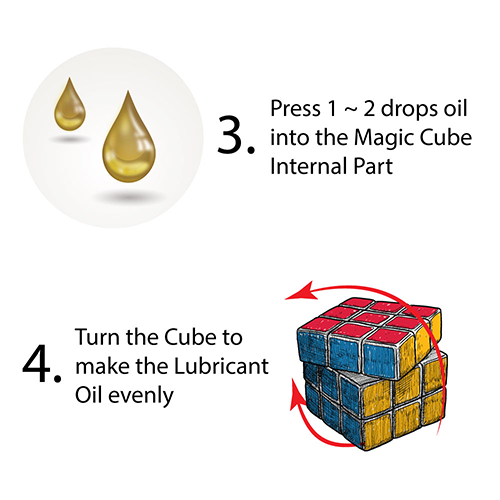 3. Press 1 ~ 2 drops oil into the Magic Cube Internal Part

4. Turn the Cube to make the Lubricant Oil evenly